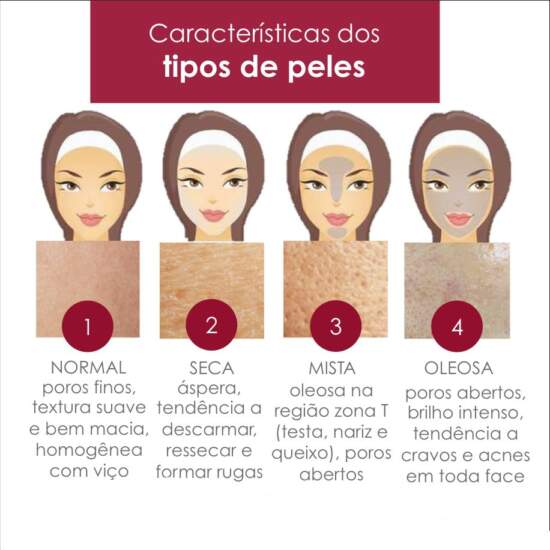 Características dos
tipos de peles

1
NORMAL
poros finos, textura suave e bem macia, homogênea com viço

2
SECA
áspera, tendência a descarmar, ressecar e formar rugas

3
MISTA
oleosa na região zona T (testa, nariz e queixo), poros abertos

4
OLEOSA
poros abertos, brilho intenso, tendência a cravos e acnes em toda face